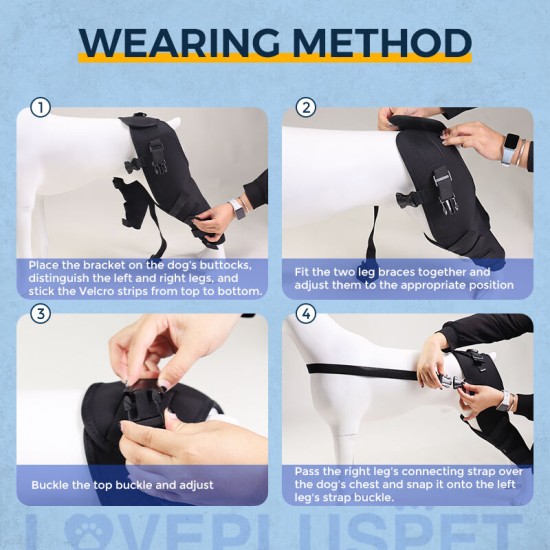 WEARING METHOD

1

Place the bracket on the dog's buttocks, distinguish the left and right legs, and stick the Velcro strips from top to bottom.

2

Fit the two leg braces together and adjust them to the appropriate position

3

Buckle the top buckle and adjust

4

Pass the right leg's connecting strap over the dog's chest and snap it onto the left leg's strap buckle.

LOVEPLUSPET