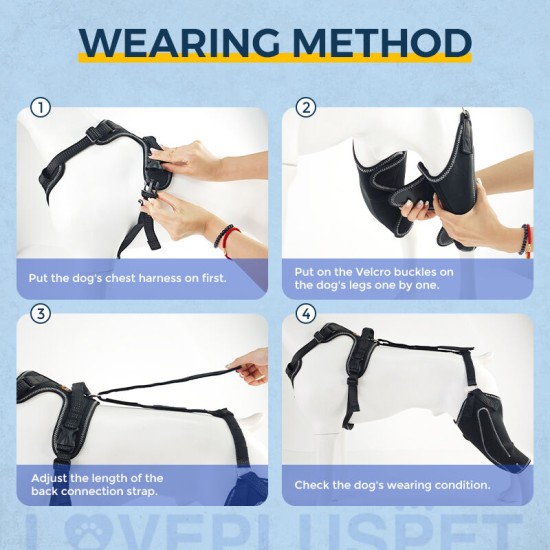 WEARING METHOD

①

Put the dog's chest harness on first.

②

Put on the Velcro buckles on the dog's legs one by one.

③

Adjust the length of the back connection strap.

④

Check the dog's wearing condition.

LOVEPLUSPET